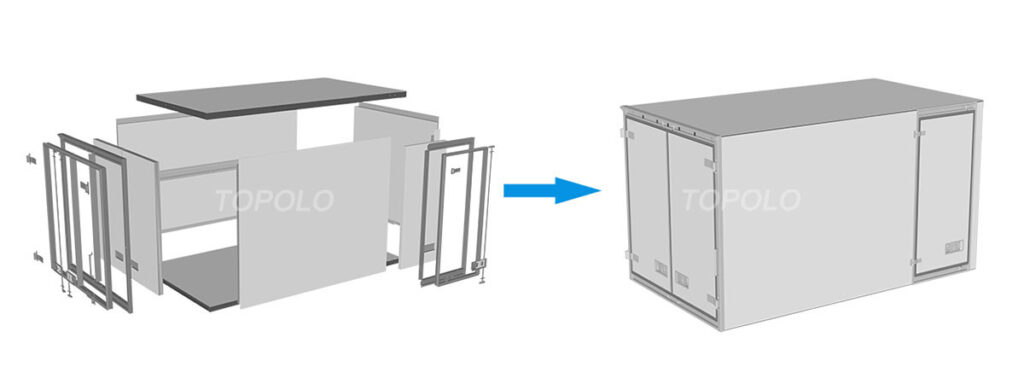 TOPOLO

TOPOLO